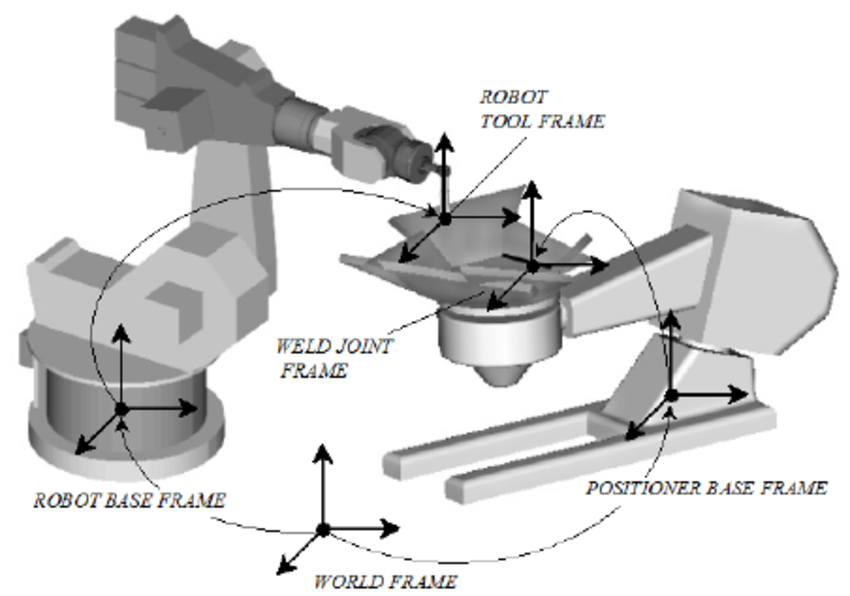 ROBOT TOOL FRAME

WELD JOINT FRAME

ROBOT BASE FRAME

POSITIONER BASE FRAME

WORLD FRAME